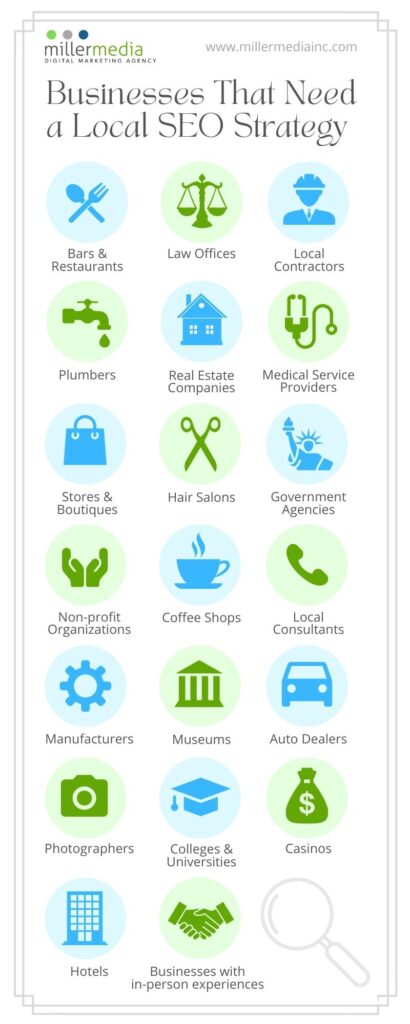 millermedia
DIGITAL MARKETING AGENCY

www.millermediainc.com

Businesses That Need a Local SEO Strategy

Bars & Restaurants

Law Offices

Local Contractors

Plumbers

Real Estate Companies

Medical Service Providers

Stores & Boutiques

Hair Salons

Government Agencies

Non-profit Organizations

Coffee Shops

Local Consultants

Manufacturers

Museums

Auto Dealers

Photographers

Colleges & Universities

Casinos

Hotels

Businesses with in-person experiences