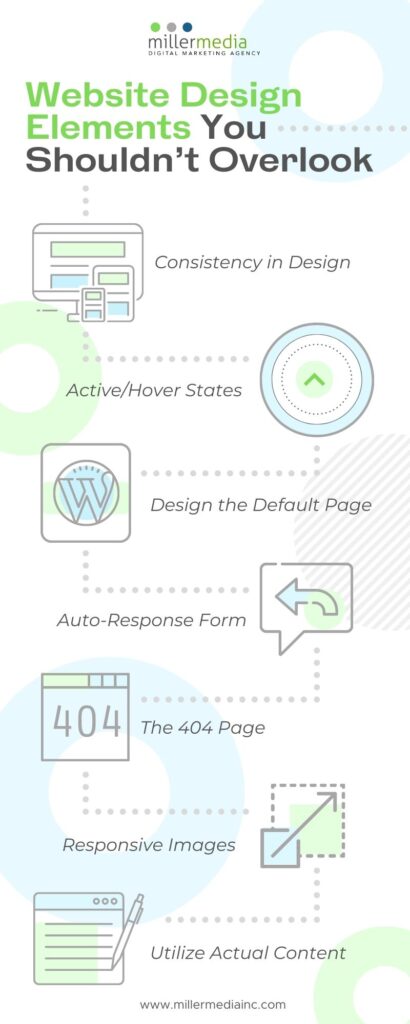 millermedia
DIGITAL MARKETING AGENCY

Website Design Elements You Shouldn't Overlook

Consistency in Design

Active/Hover States

Design the Default Page

Auto-Response Form

404

The 404 Page

Responsive Images

Utilize Actual Content

www.millermediainc.com